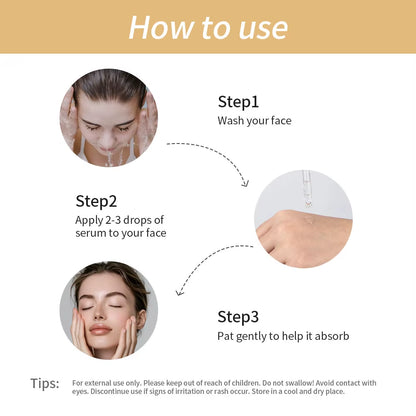 How to use

Step1
Wash your face

Step2
Apply 2-3 drops of serum to your face

Step3
Pat gently to help it absorb

Tips: For external use only. Please keep out of reach of children. Do not swallow! Avoid contact with eyes. Discontinue use if signs of irritation or rash occur. Store in a cool and dry place.